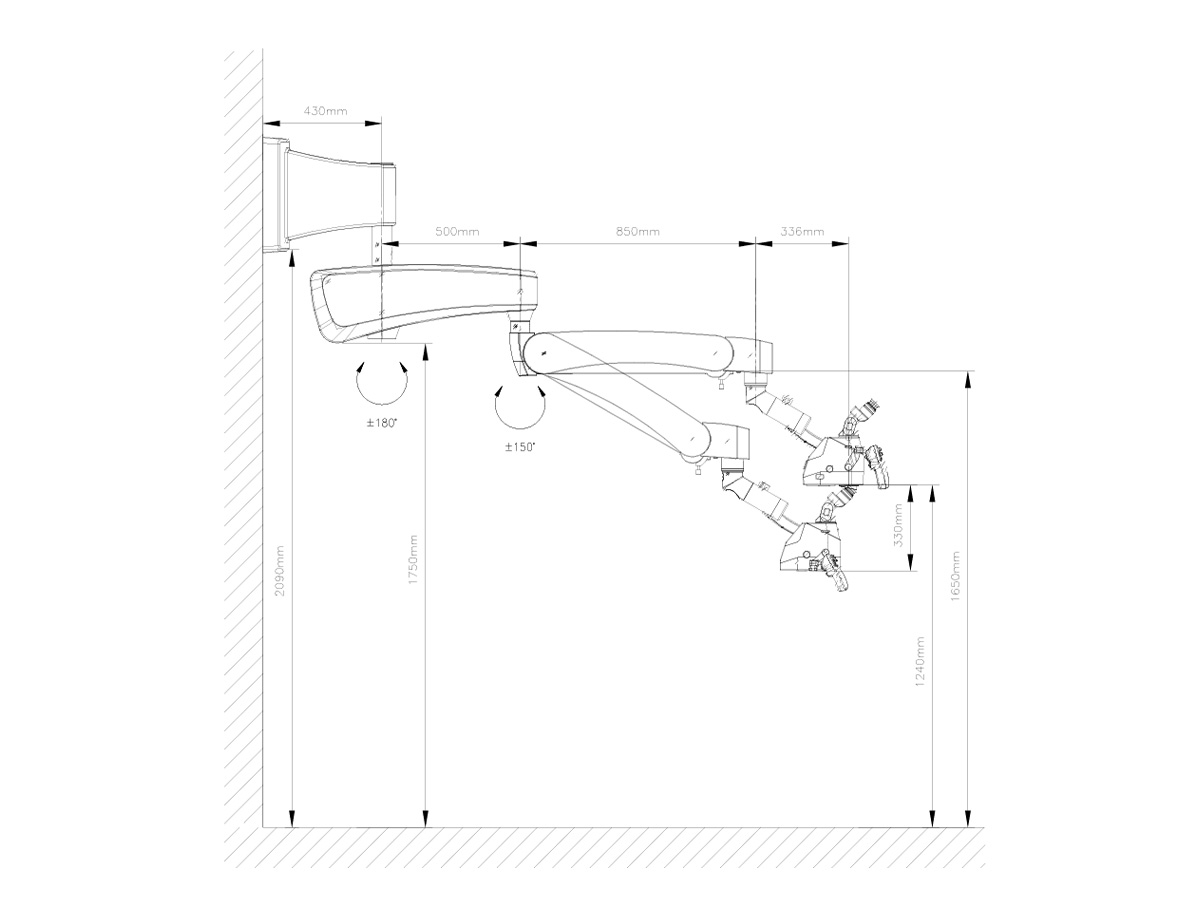 430mm

500mm

850mm

336mm

±180°

±150°

2090mm

1750mm

330mm

1240mm

1650mm